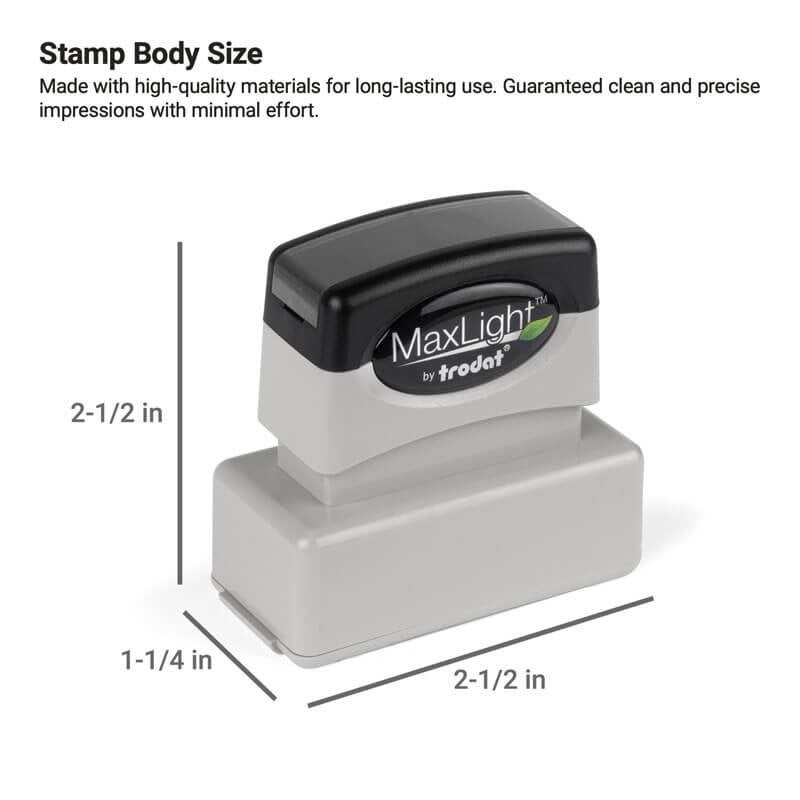 Stamp Body Size

Made with high-quality materials for long-lasting use. Guaranteed clean and precise impressions with minimal effort.

MaxLight™
by trodat®

2-1/2 in

1-1/4 in

2-1/2 in