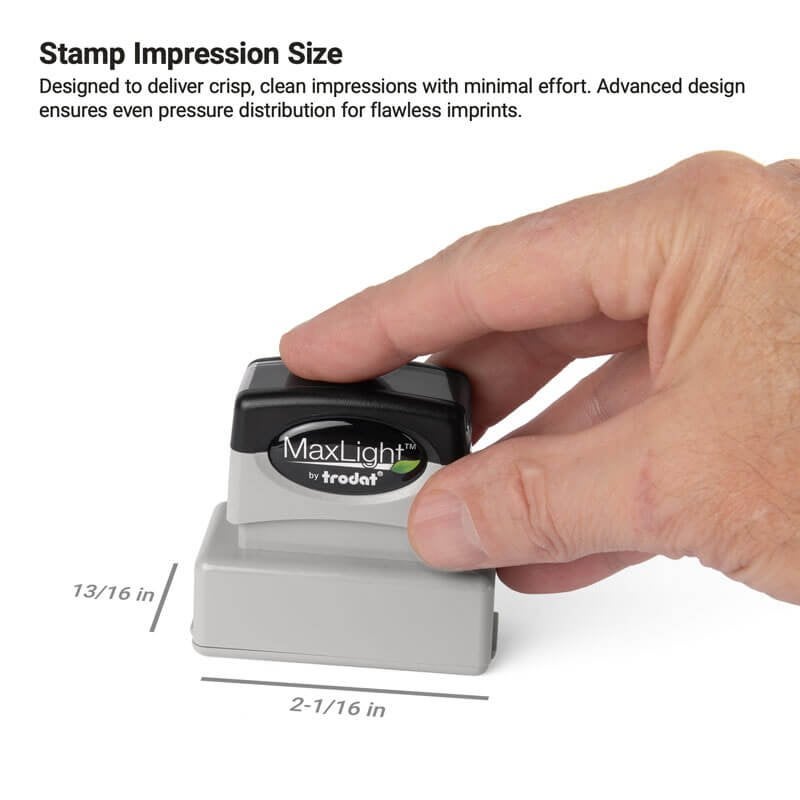 Stamp Impression Size

Designed to deliver crisp, clean impressions with minimal effort. Advanced design ensures even pressure distribution for flawless imprints.

MaxLight™
by trodat®

13/16 in

2-1/16 in