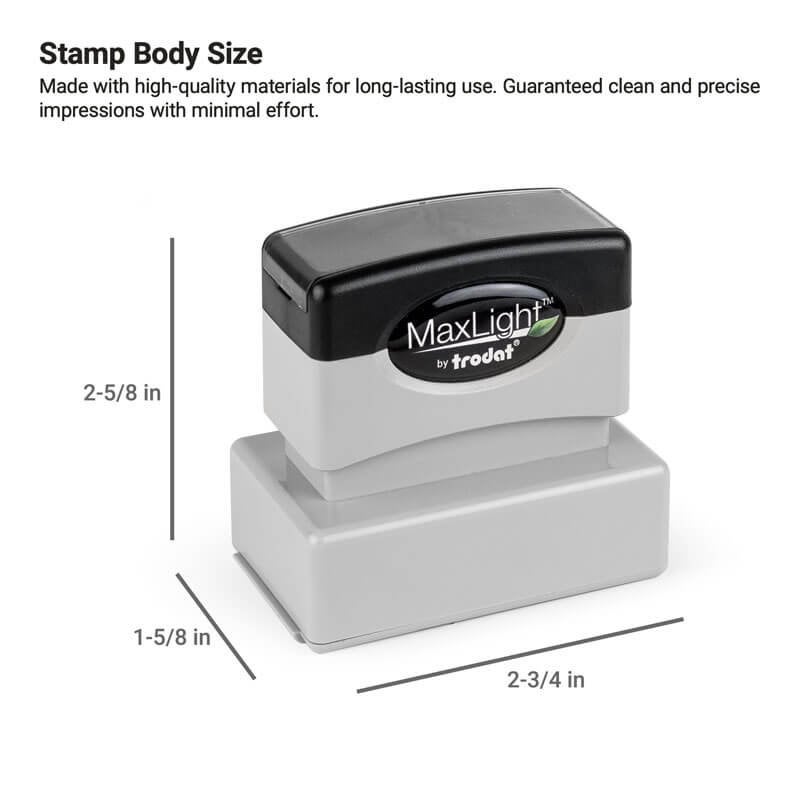 Stamp Body Size

Made with high-quality materials for long-lasting use. Guaranteed clean and precise impressions with minimal effort.

MaxLight™
by trodat®

2-5/8 in

1-5/8 in

2-3/4 in