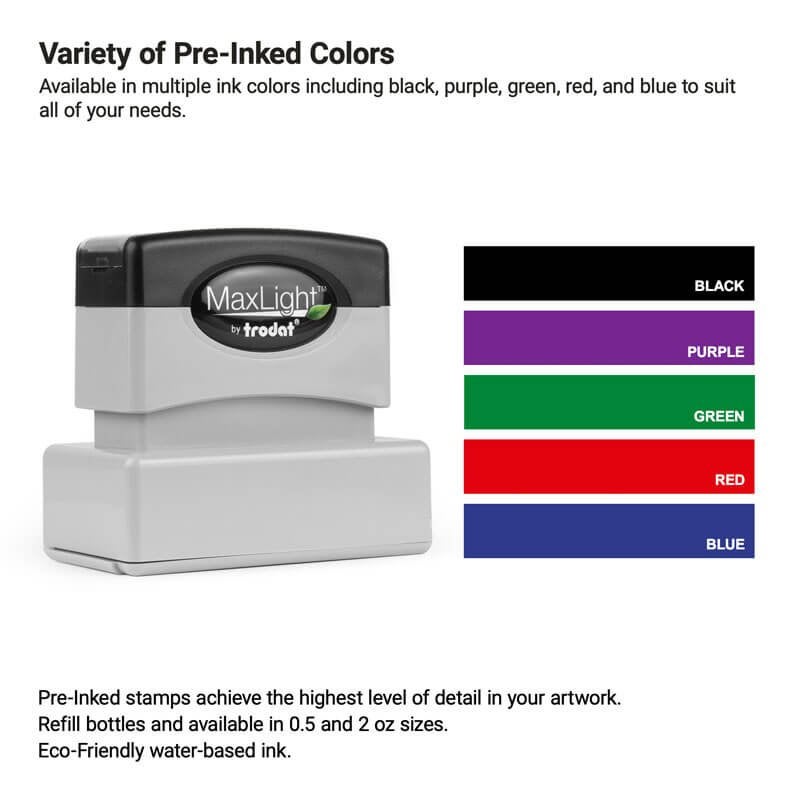 Variety of Pre-Inked Colors

Available in multiple ink colors including black, purple, green, red, and blue to suit all of your needs.

MaxLight™
by trodat®

BLACK

PURPLE

GREEN

RED

BLUE

Pre-Inked stamps achieve the highest level of detail in your artwork.
Refill bottles and available in 0.5 and 2 oz sizes.
Eco-Friendly water-based ink.