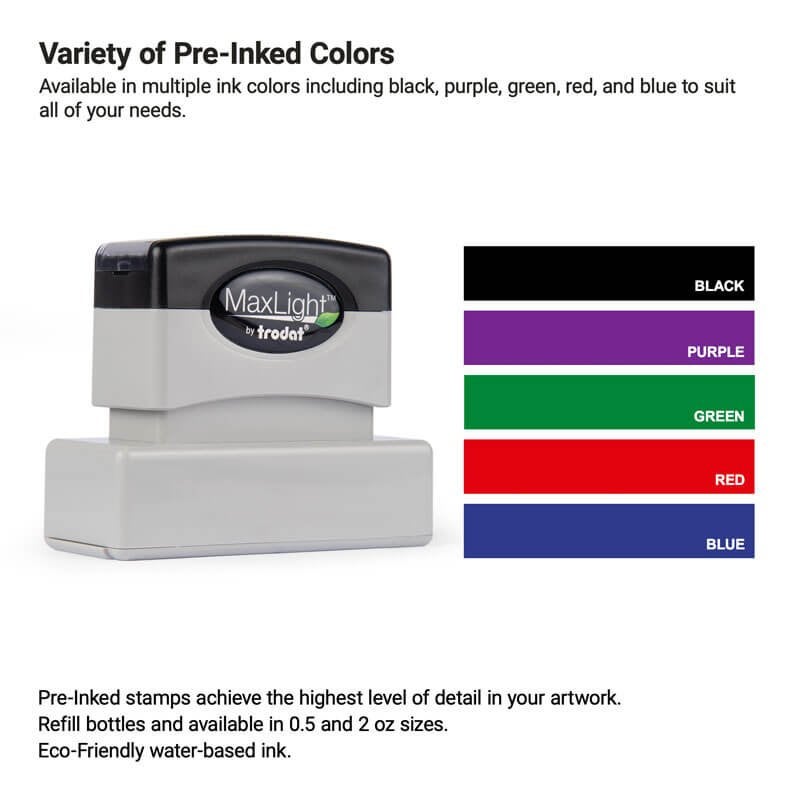 Variety of Pre-Inked Colors
Available in multiple ink colors including black, purple, green, red, and blue to suit all of your needs.

MaxLight™
by trodat®

BLACK

PURPLE

GREEN

RED

BLUE

Pre-Inked stamps achieve the highest level of detail in your artwork.
Refill bottles and available in 0.5 and 2 oz sizes.
Eco-Friendly water-based ink.