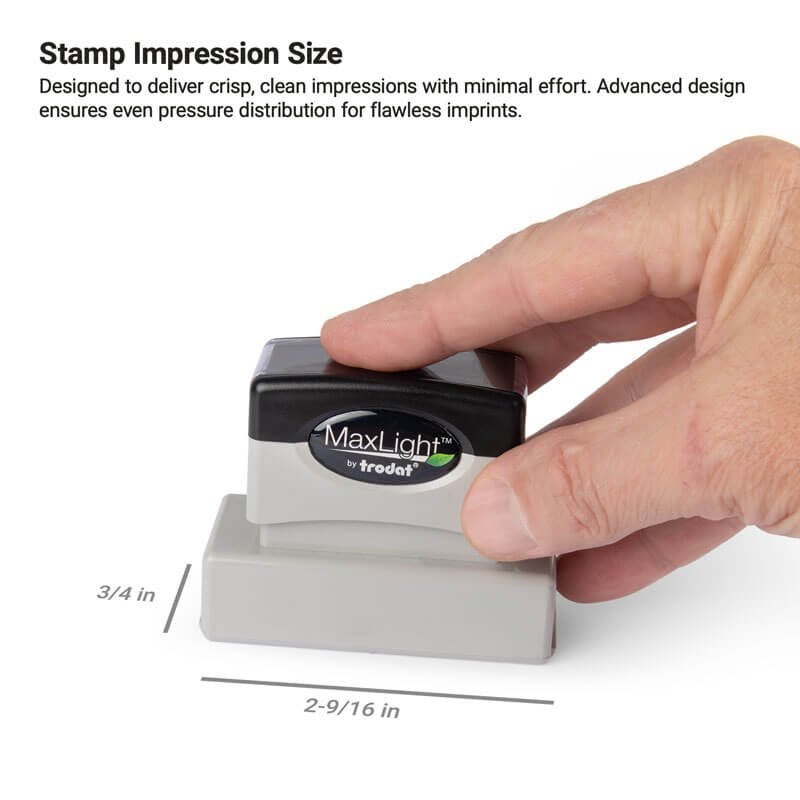 Stamp Impression Size

Designed to deliver crisp, clean impressions with minimal effort. Advanced design ensures even pressure distribution for flawless imprints.

MaxLight™
by trodat®

3/4 in

2-9/16 in