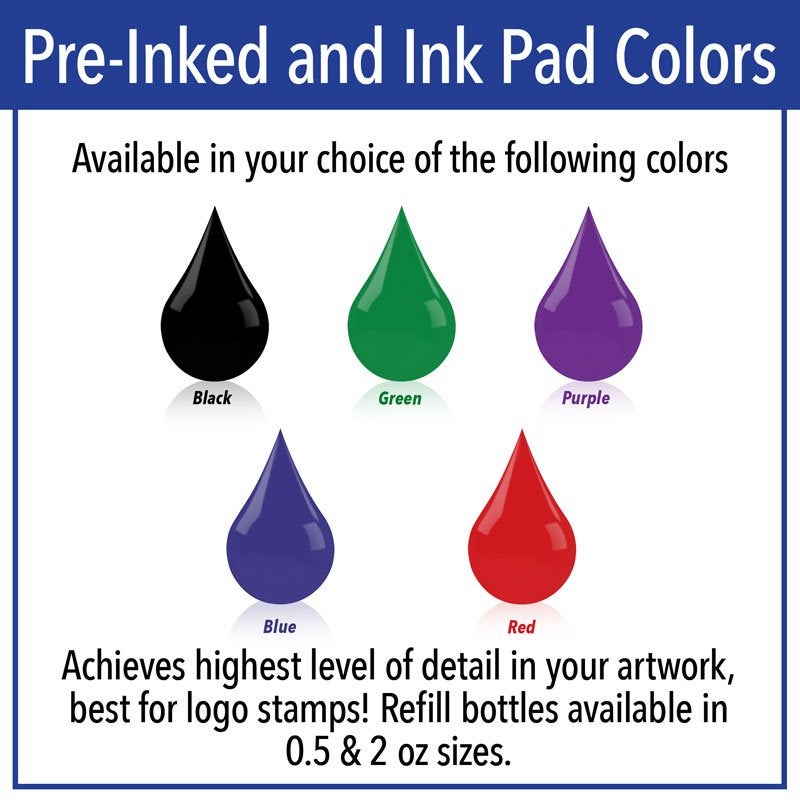 Pre-Inked and Ink Pad Colors

Available in your choice of the following colors

Black

Green

Purple

Blue

Red

Achieves highest level of detail in your artwork, best for logo stamps! Refill bottles available in 0.5 & 2 oz sizes.