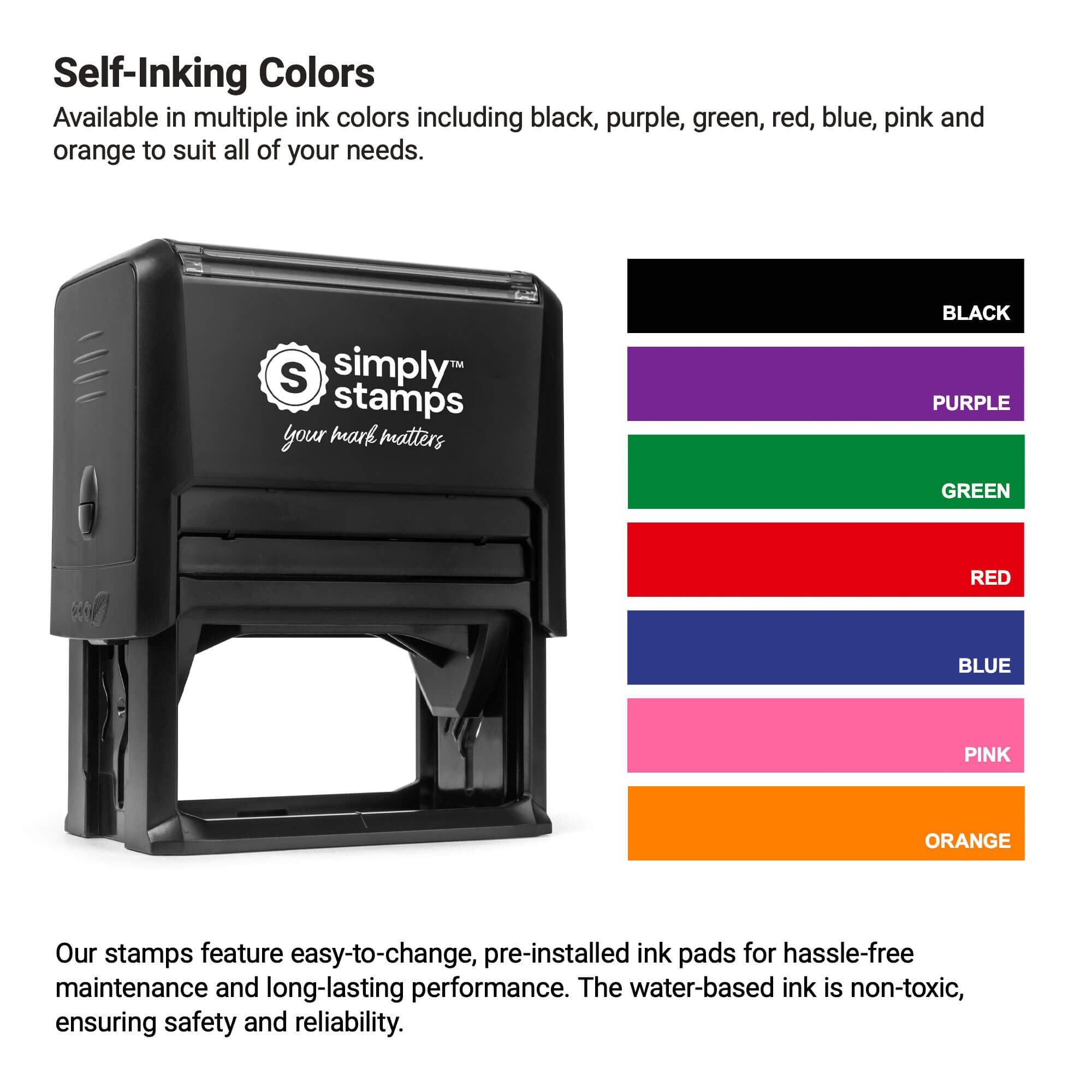 Self-Inking Colors

Available in multiple ink colors including black, purple, green, red, blue, pink and orange to suit all of your needs.

S simply™ stamps
your mark matters

eco

BLACK

PURPLE

GREEN

RED

BLUE

PINK

ORANGE

Our stamps feature easy-to-change, pre-installed ink pads for hassle-free maintenance and long-lasting performance. The water-based ink is non-toxic, ensuring safety and reliability.